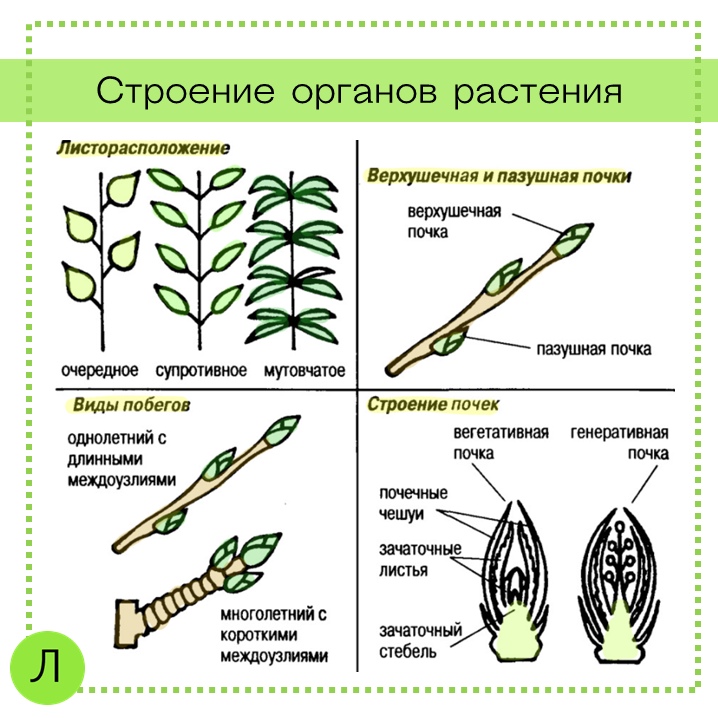 Строение органов растения

Листорасположение

очередное

супротивное

мутовчатое

Верхушечная и пазушная почки

верхушечная почка

пазушная почка

Виды побегов

однолетний с длинными междоузлиями

многолетний с короткими междоузлиями

Строение почек

вегетативная почка

генеративная почка

почечные чешуи

зачаточные листья

зачаточный стебель

Л